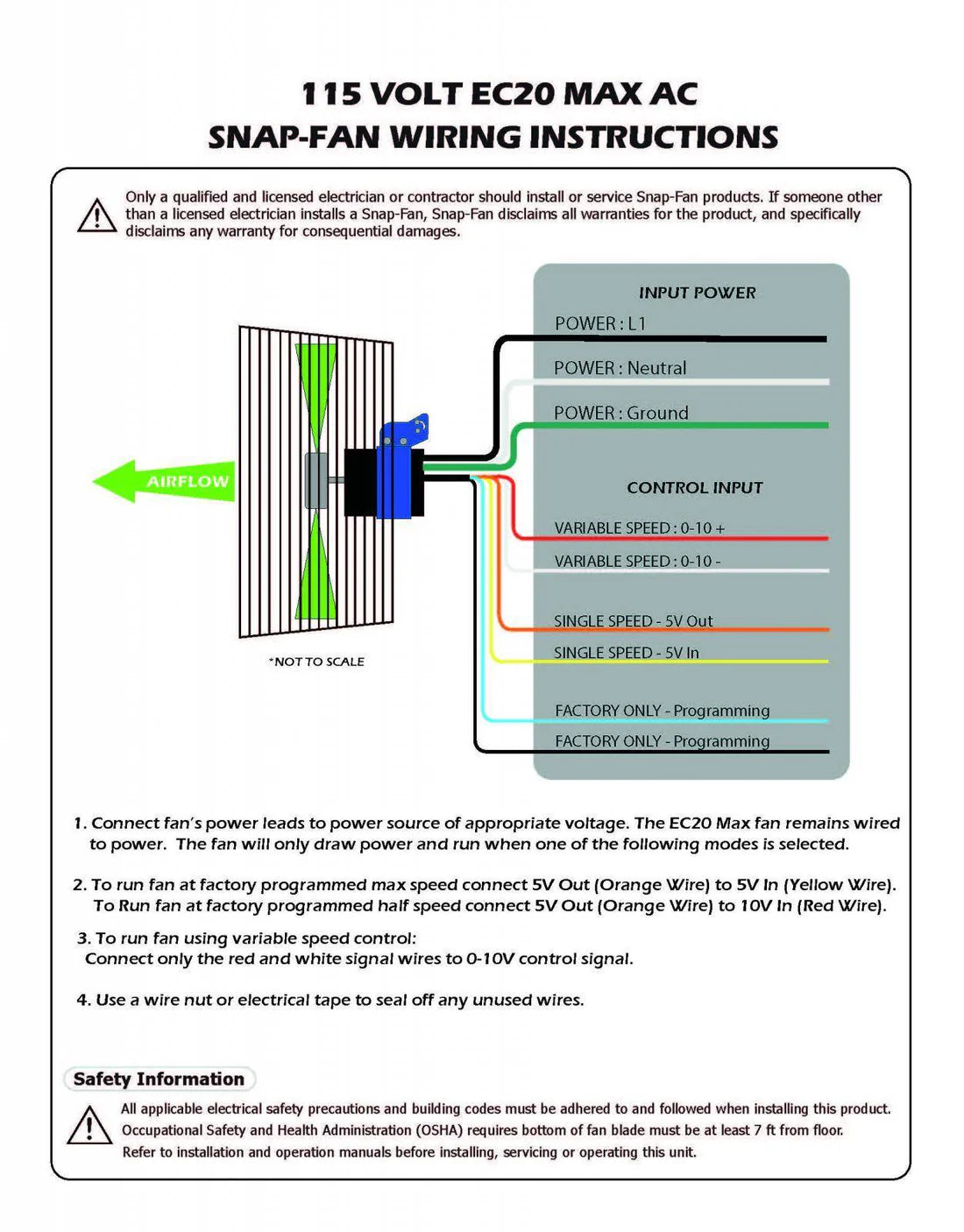 115 VOLT EC20 MAX AC
SNAP-FAN WIRING INSTRUCTIONS

Only a qualified and licensed electrician or contractor should install or service Snap-Fan products. If someone other than a licensed electrician installs a Snap-Fan, Snap-Fan disclaims all warranties for the product, and specifically disclaims any warranty for consequential damages.

AIRFLOW

*NOT TO SCALE

INPUT POWER
POWER : L1
POWER : Neutral
POWER : Ground

CONTROL INPUT
VARIABLE SPEED : 0-10 +
VARIABLE SPEED : 0-10 -
SINGLE SPEED - 5V Out
SINGLE SPEED - 5V In
FACTORY ONLY - Programming
FACTORY ONLY - Programming

1. Connect fan's power leads to power source of appropriate voltage. The EC20 Max fan remains wired to power. The fan will only draw power and run when one of the following modes is selected.

2. To run fan at factory programmed max speed connect 5V Out (Orange Wire) to 5V In (Yellow Wire). To Run fan at factory programmed half speed connect 5V Out (Orange Wire) to 10V In (Red Wire).

3. To run fan using variable speed control: Connect only the red and white signal wires to 0-10V control signal.

4. Use a wire nut or electrical tape to seal off any unused wires.

Safety Information

All applicable electrical safety precautions and building codes must be adhered to and followed when installing this product. Occupational Safety and Health Administration (OSHA) requires bottom of fan blade must be at least 7 ft from floor. Refer to installation and operation manuals before installing, servicing or operating this unit.